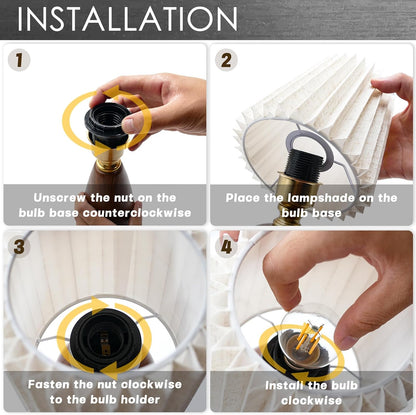 INSTALLATION

1

Unscrew the nut on the bulb base counterclockwise

2

Place the lampshade on the bulb base

3

Fasten the nut clockwise to the bulb holder

4

Install the bulb clockwise