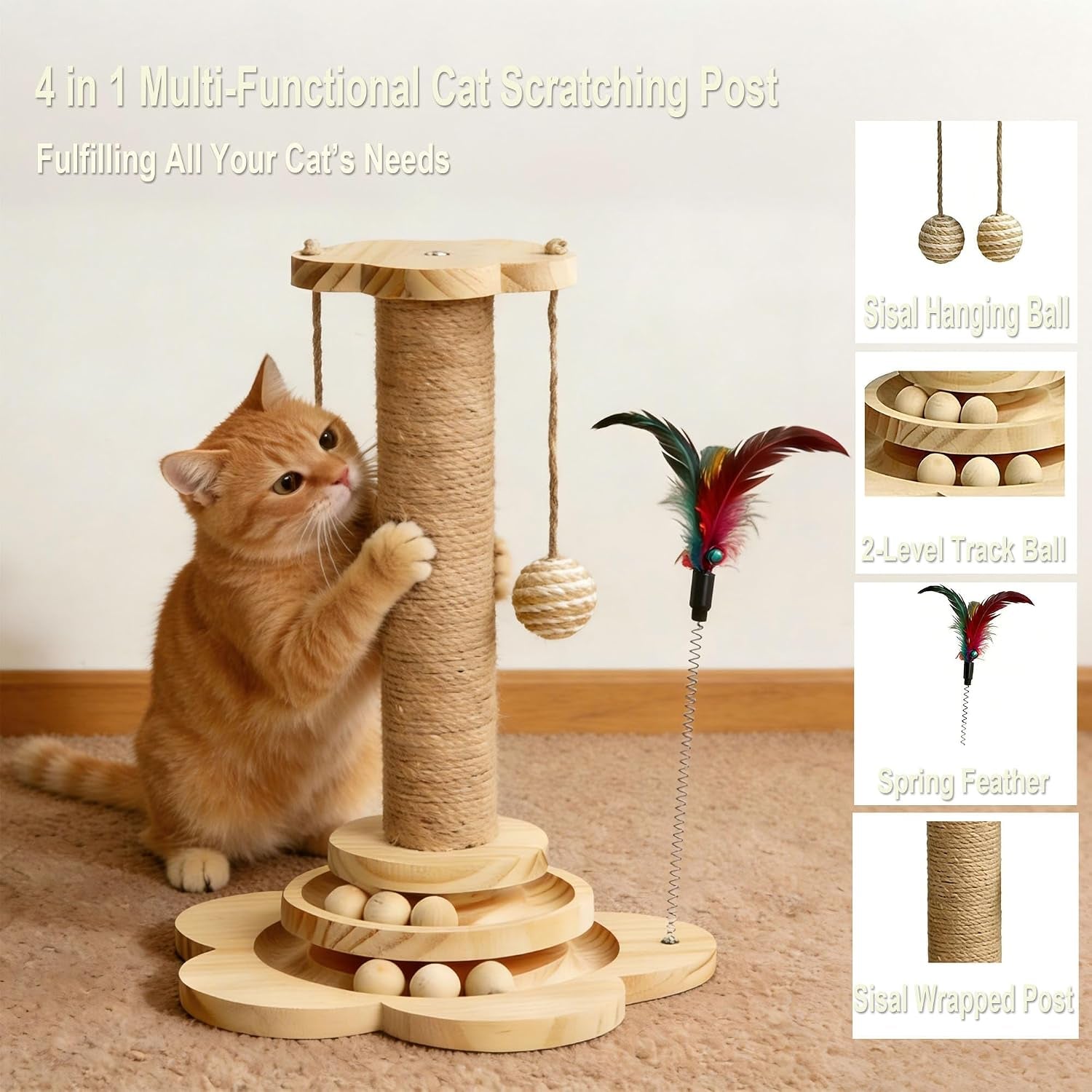 4 in 1 Multi-Functional Cat Scratching Post

Fulfilling All Your Cat's Needs

Sisal Hanging Ball

2-Level Track Ball

Spring Feather

Sisal Wrapped Post