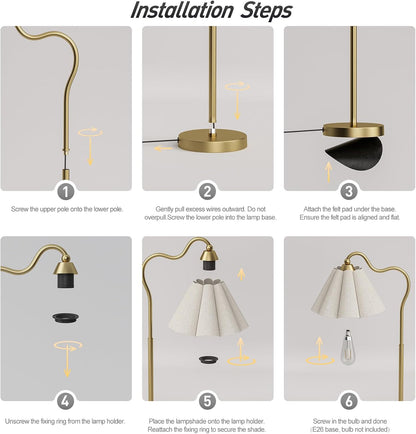 Installation Steps

1

Screw the upper pole onto the lower pole.

2

Gently pull excess wires outward. Do not overpull.Screw the lower pole into the lamp base.

3

Attach the felt pad under the base. Ensure the felt pad is aligned and flat.

4

Unscrew the fixing ring from the lamp holder.

5

Place the lampshade onto the lamp holder. Reattach the fixing ring to secure the shade.

6

Screw in the bulb and done (E26 base, bulb not included)