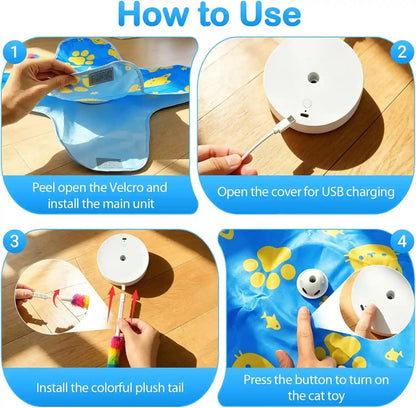 How to Use

1

Peel open the Velcro and install the main unit

2

Open the cover for USB charging

3

Install the colorful plush tail

4

Press the button to turn on the cat toy