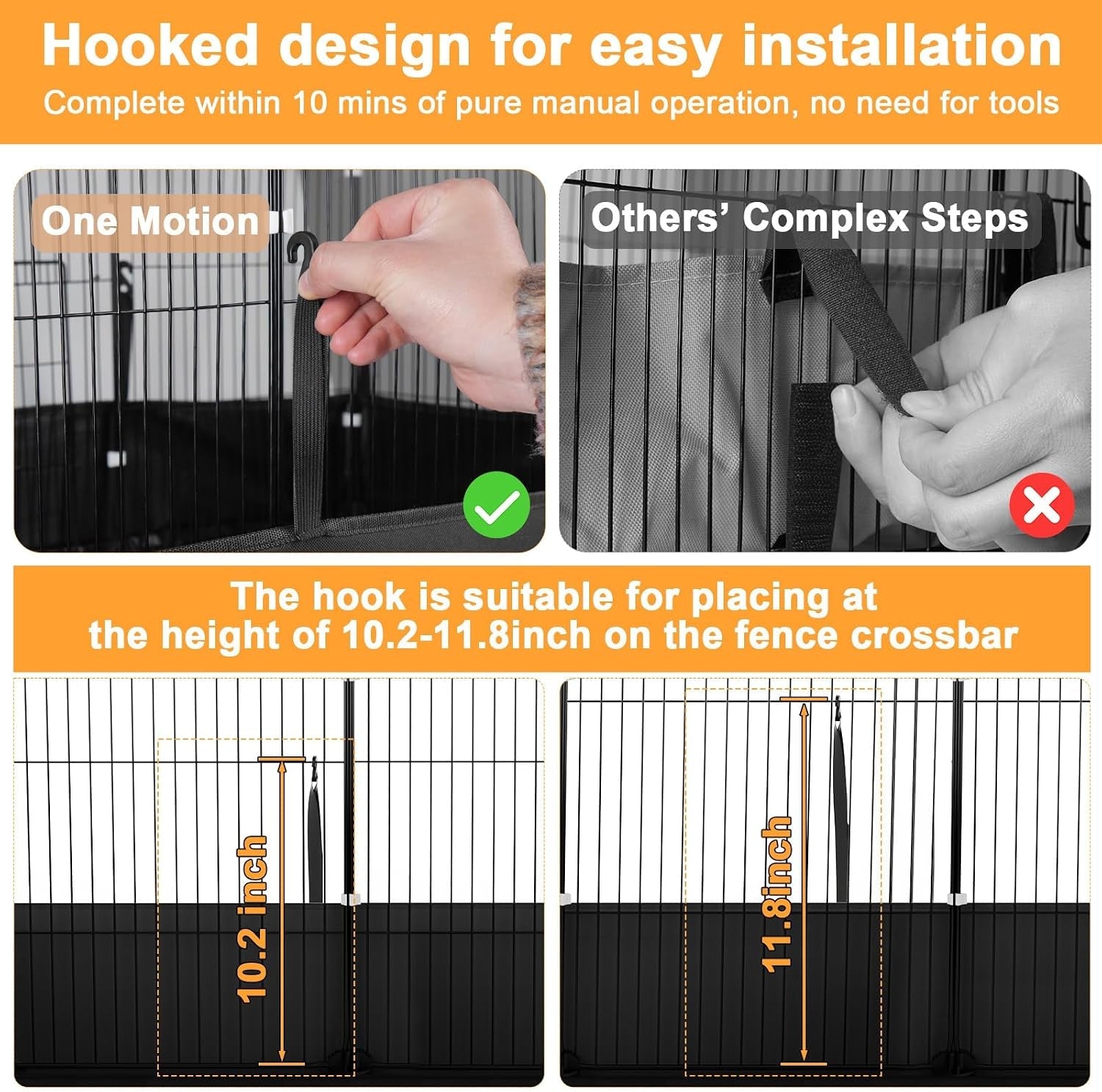 Hooked design for easy installation

Complete within 10 mins of pure manual operation, no need for tools

One Motion

Others' Complex Steps

The hook is suitable for placing at the height of 10.2-11.8inch on the fence crossbar

10.2 inch

11.8inch