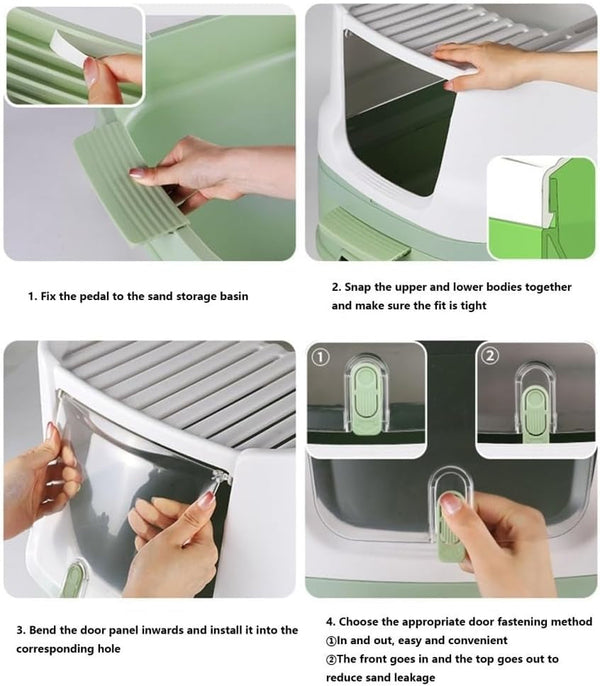 1. Fix the pedal to the sand storage basin

2. Snap the upper and lower bodies together and make sure the fit is tight

①

②

3. Bend the door panel inwards and install it into the corresponding hole

4. Choose the appropriate door fastening method
①In and out, easy and convenient
②The front goes in and the top goes out to reduce sand leakage