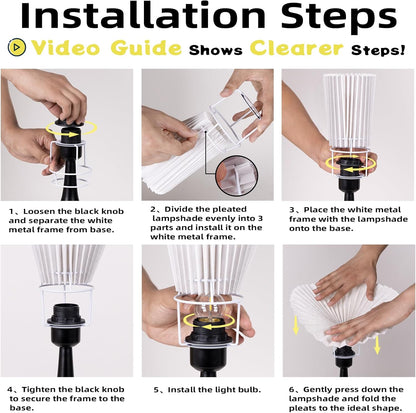 Installation Steps

Video Guide Shows Clearer Steps!

1、Loosen the black knob and separate the white metal frame from base.

2、Divide the pleated lampshade evenly into 3 parts and install it on the white metal frame.

3、Place the white metal frame with the lampshade onto the base.

4、Tighten the black knob to secure the frame to the base.

5、Install the light bulb.

6、Gently press down the lampshade and fold the pleats to the ideal shape.