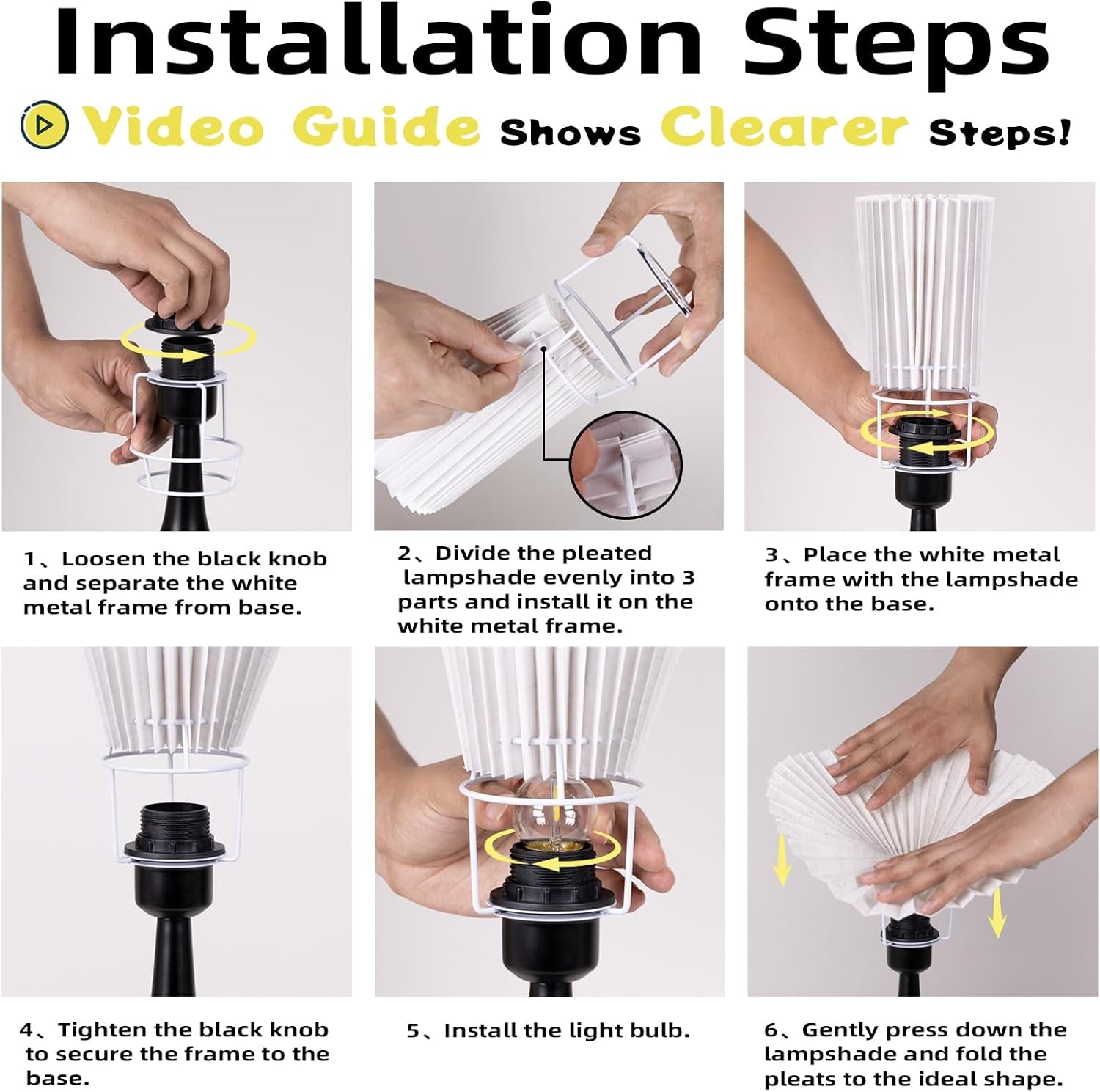 Installation Steps

Video Guide Shows Clearer Steps!

1、Loosen the black knob and separate the white metal frame from base.

2、Divide the pleated lampshade evenly into 3 parts and install it on the white metal frame.

3、Place the white metal frame with the lampshade onto the base.

4、Tighten the black knob to secure the frame to the base.

5、Install the light bulb.

6、Gently press down the lampshade and fold the pleats to the ideal shape.