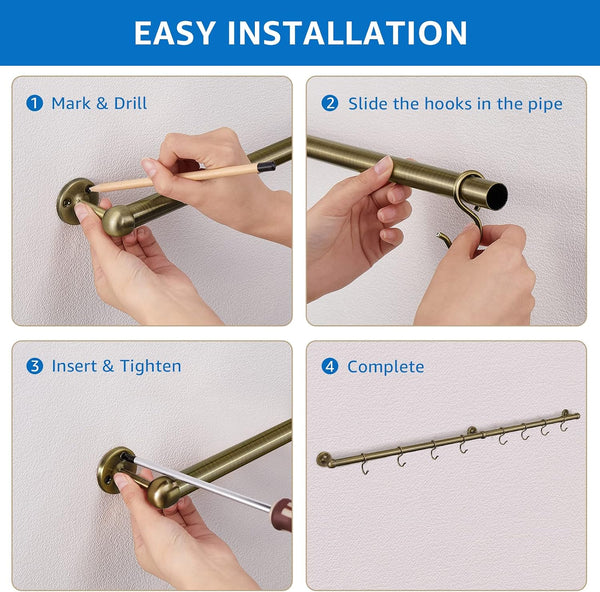 EASY INSTALLATION

1 Mark & Drill

2 Slide the hooks in the pipe

3 Insert & Tighten

4 Complete