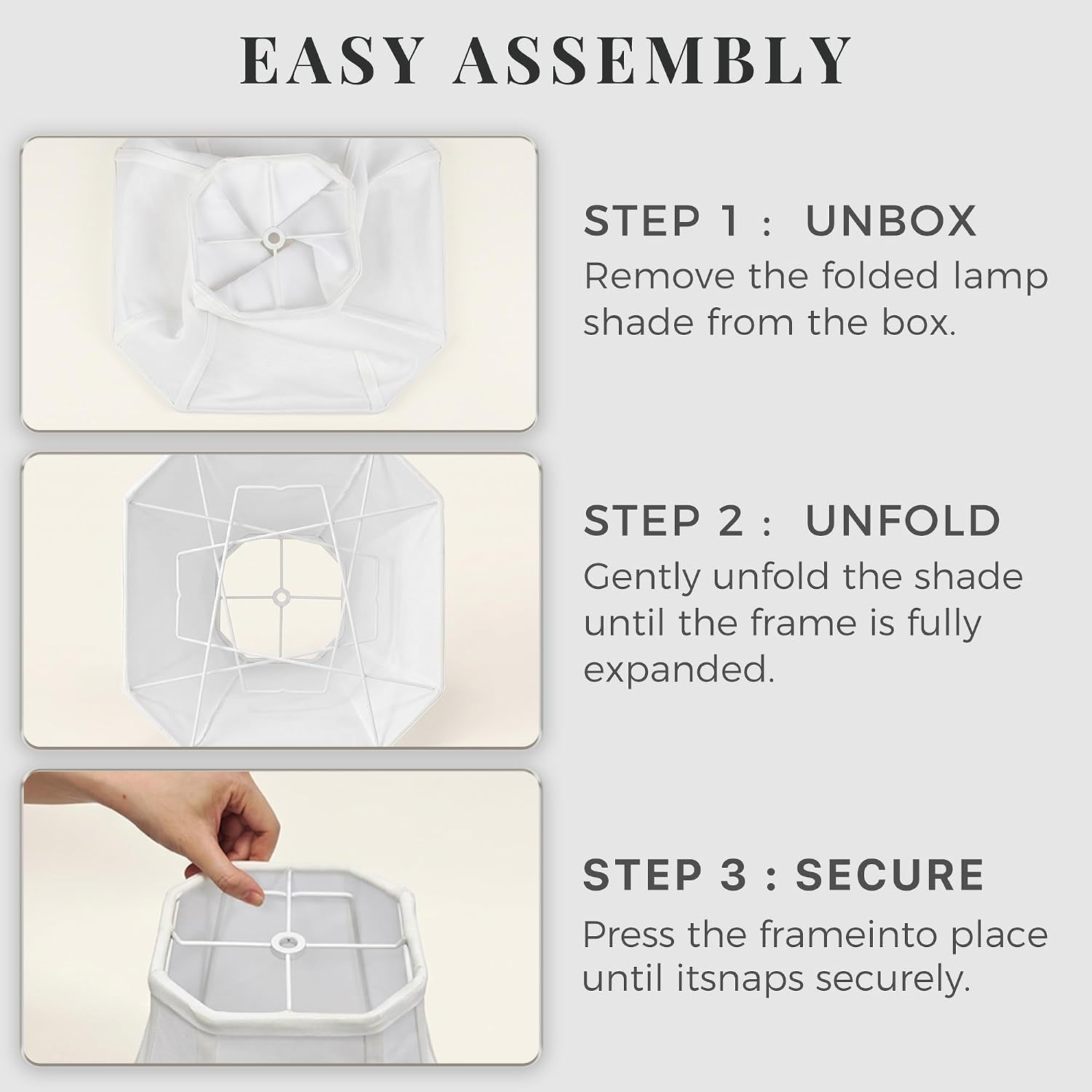 EASY ASSEMBLY

STEP 1 : UNBOX
Remove the folded lamp shade from the box.

STEP 2 : UNFOLD
Gently unfold the shade until the frame is fully expanded.

STEP 3 : SECURE
Press the frameinto place until itsnaps securely.