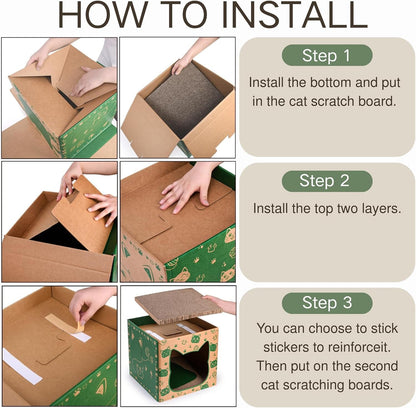 HOW TO INSTALL

Step 1

Install the bottom and put in the cat scratch board.

Step 2

Install the top two layers.

Step 3

You can choose to stick stickers to reinforceit. Then put on the second cat scratching boards.