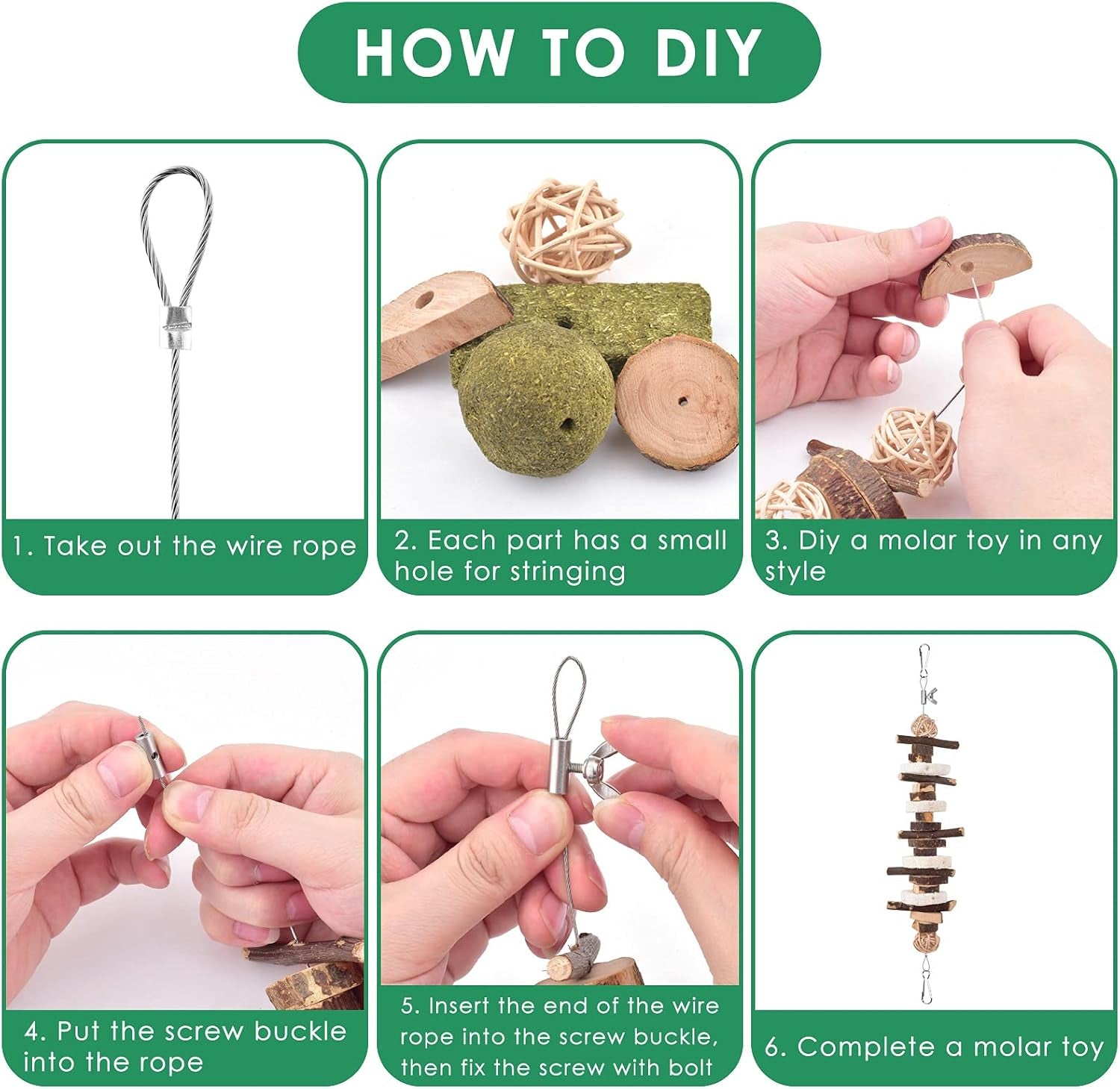 HOW TO DIY

1. Take out the wire rope

2. Each part has a small hole for stringing

3. Diy a molar toy in any style

4. Put the screw buckle into the rope

5. Insert the end of the wire rope into the screw buckle, then fix the screw with bolt

6. Complete a molar toy