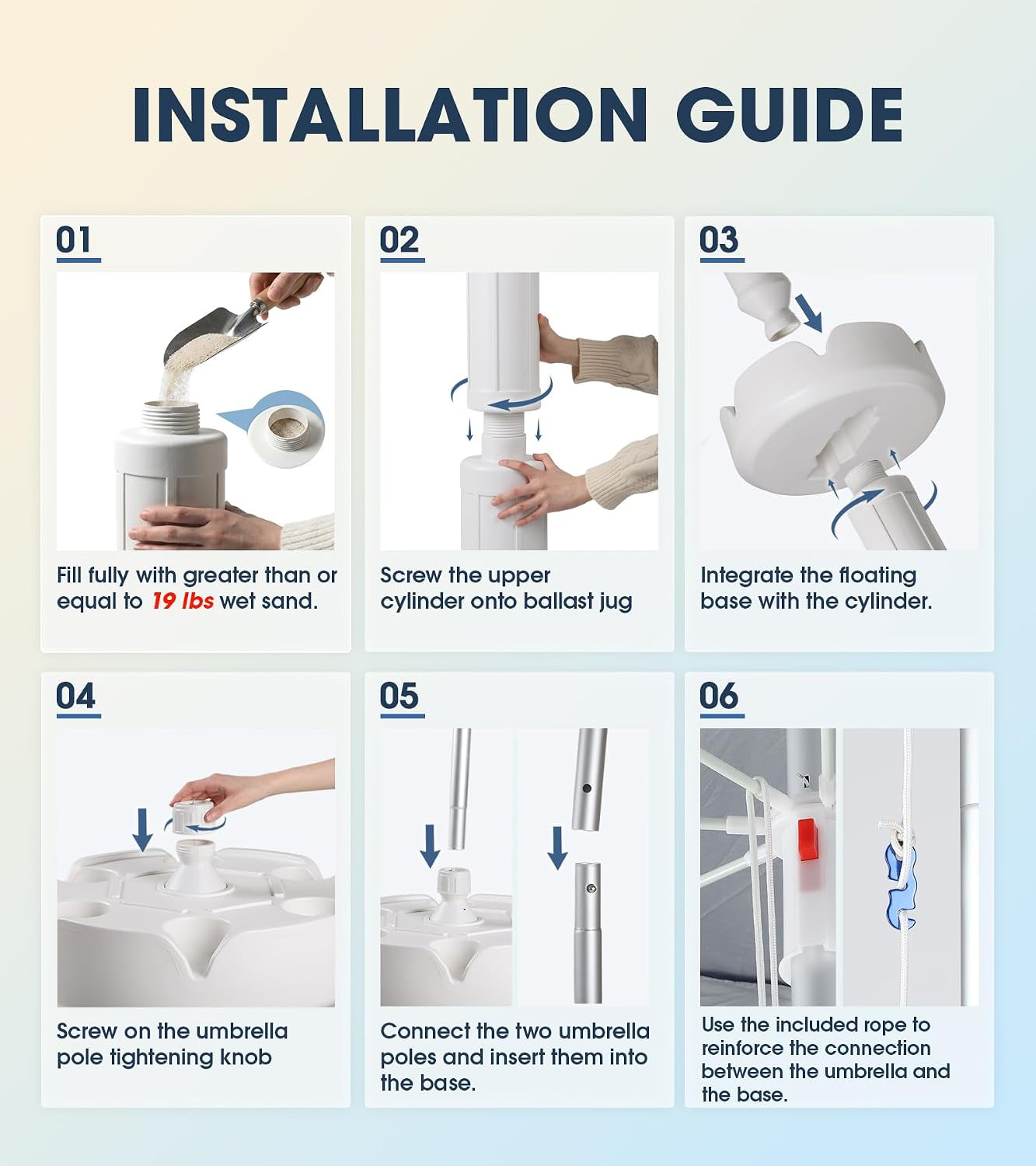 INSTALLATION GUIDE

01

Fill fully with greater than or equal to 19 lbs wet sand.

02

Screw the upper cylinder onto ballast jug

03

Integrate the floating base with the cylinder.

04

Screw on the umbrella pole tightening knob

05

Connect the two umbrella poles and insert them into the base.

06

Use the included rope to reinforce the connection between the umbrella and the base.