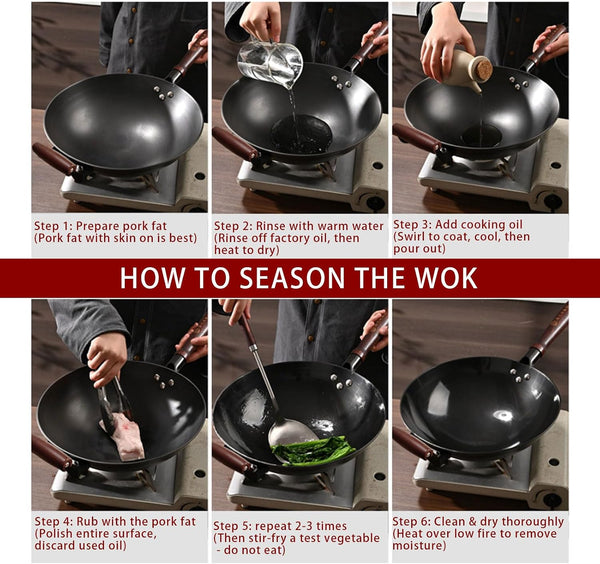 Step 1: Prepare pork fat
(Pork fat with skin on is best)

Step 2: Rinse with warm water
(Rinse off factory oil, then heat to dry)

Step 3: Add cooking oil
(Swirl to coat, cool, then pour out)

HOW TO SEASON THE WOK

Step 4: Rub with the pork fat
(Polish entire surface, discard used oil)

Step 5: repeat 2-3 times
(Then stir-fry a test vegetable - do not eat)

Step 6: Clean & dry thoroughly
(Heat over low fire to remove moisture)