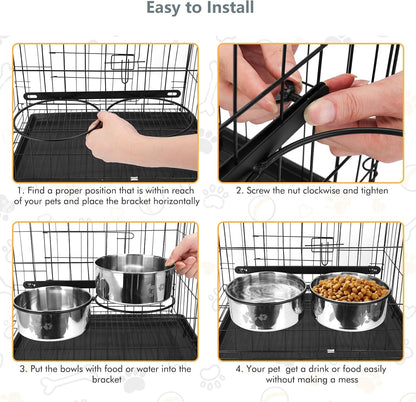 Easy to Install

1. Find a proper position that is within reach of your pets and place the bracket horizontally

2. Screw the nut clockwise and tighten

3. Put the bowls with food or water into the bracket

4. Your pet  get a drink or food easily without making a mess