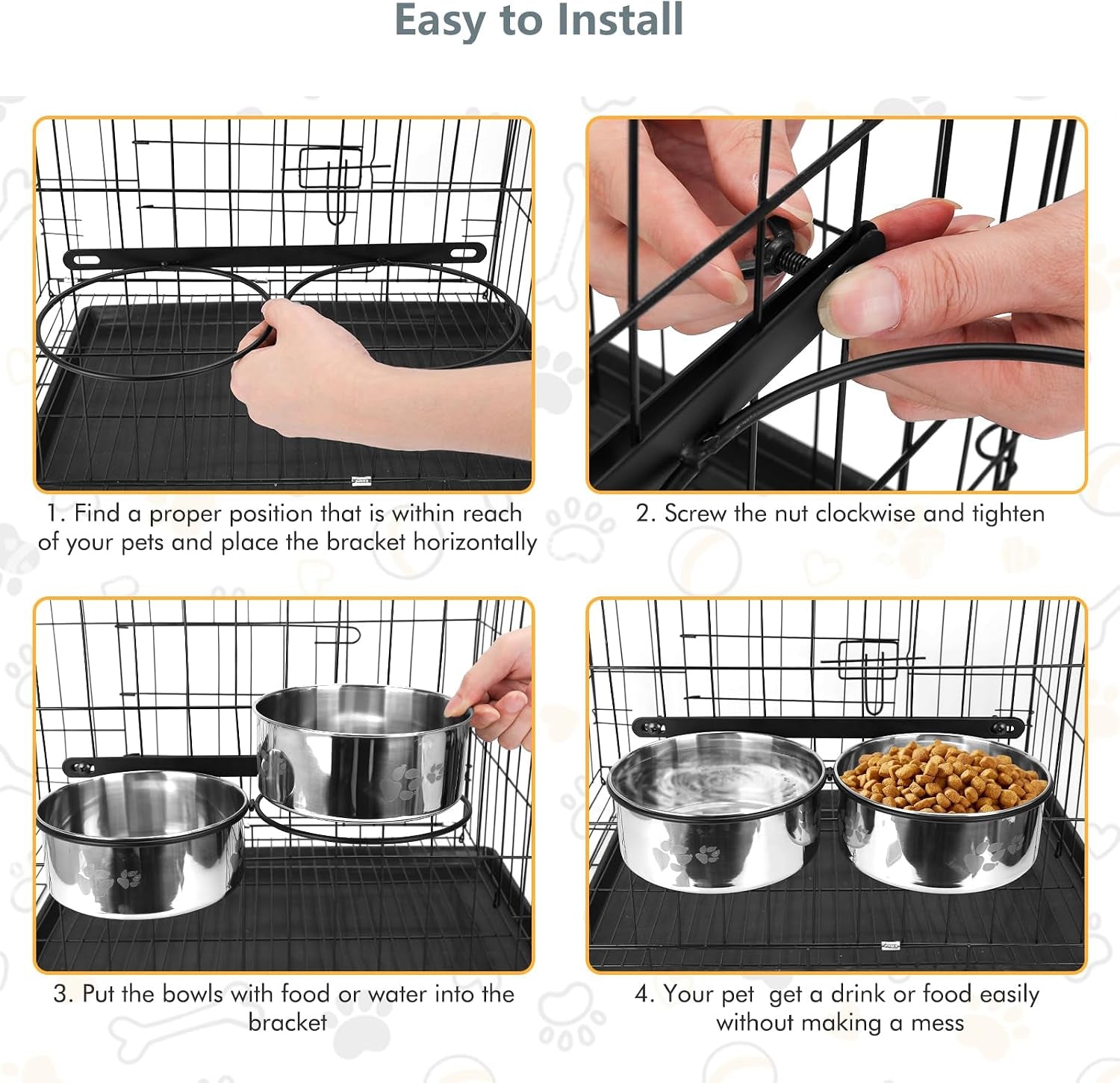 Easy to Install

1. Find a proper position that is within reach of your pets and place the bracket horizontally

2. Screw the nut clockwise and tighten

3. Put the bowls with food or water into the bracket

4. Your pet  get a drink or food easily without making a mess