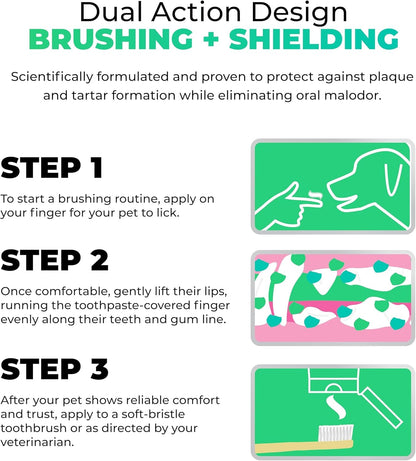 Dual Action Design
BRUSHING + SHIELDING

Scientifically formulated and proven to protect against plaque and tartar formation while eliminating oral malodor.

STEP 1

To start a brushing routine, apply on your finger for your pet to lick.

STEP 2

Once comfortable, gently lift their lips, running the toothpaste-covered finger evenly along their teeth and gum line.

STEP 3

After your pet shows reliable comfort and trust, apply to a soft-bristle toothbrush or as directed by your veterinarian.