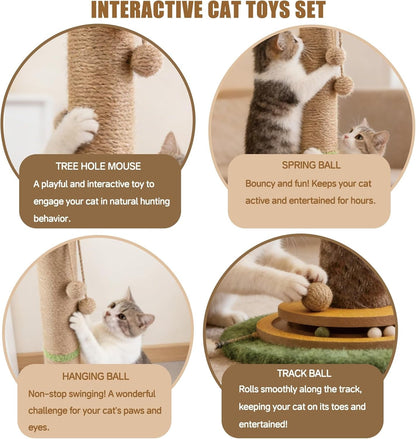 INTERACTIVE CAT TOYS SET

TREE HOLE MOUSE
A playful and interactive toy to engage your cat in natural hunting behavior.

SPRING BALL
Bouncy and fun! Keeps your cat active and entertained for hours.

HANGING BALL
Non-stop swinging! A wonderful challenge for your cat's paws and eyes.

TRACK BALL
Rolls smoothly along the track, keeping your cat on its toes and entertained!