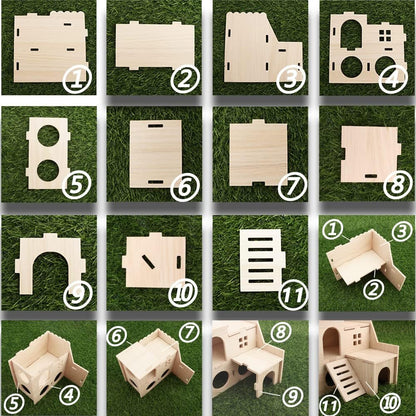 ①
②
③
④
⑤
⑥
⑦
⑧
⑨
⑩
⑪
①
③
②
⑤
④
⑥
⑦
⑧
⑨
⑪
⑩