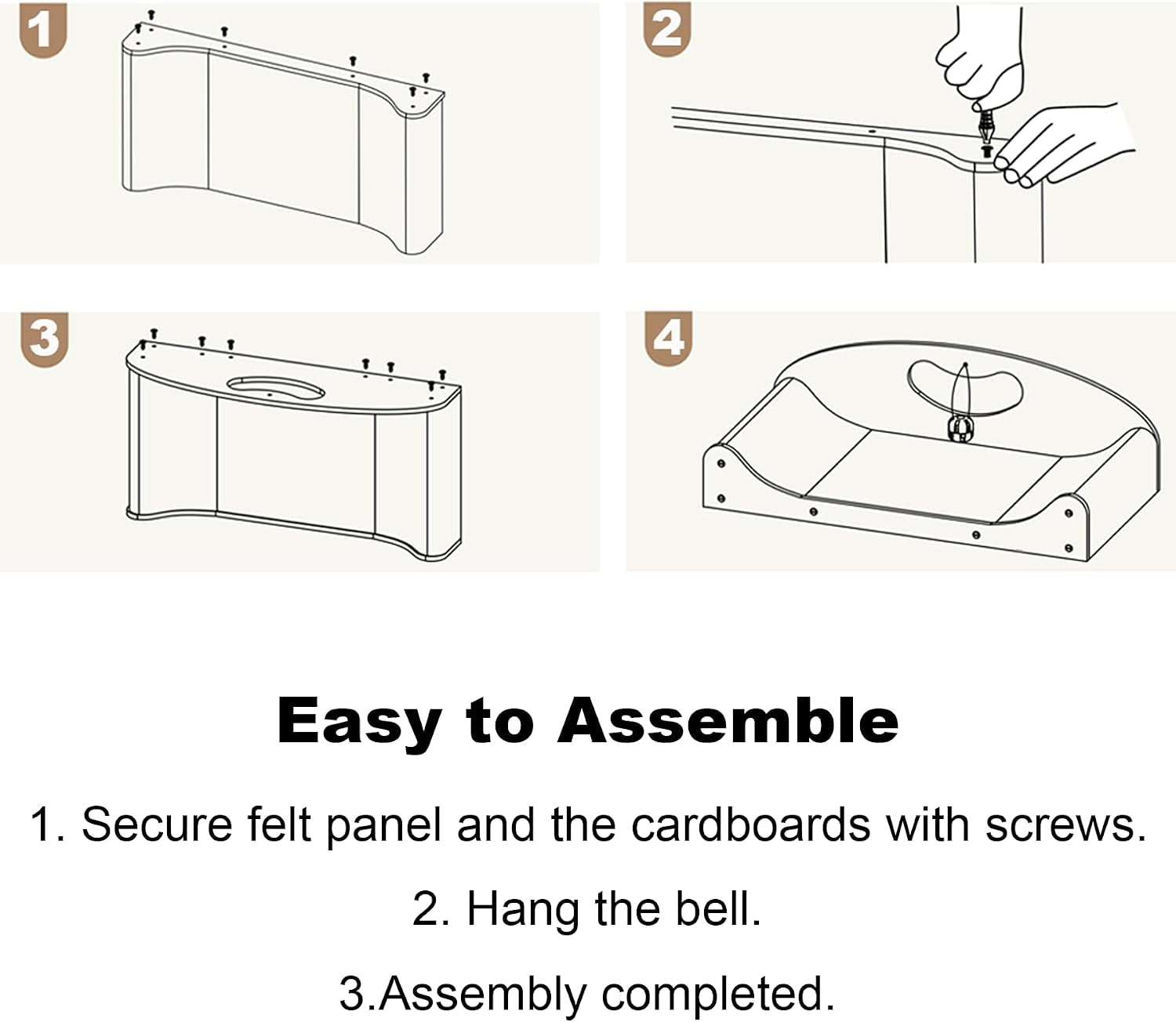 1

2

3

4

Easy to Assemble

1. Secure felt panel and the cardboards with screws.

2. Hang the bell.

3.Assembly completed.