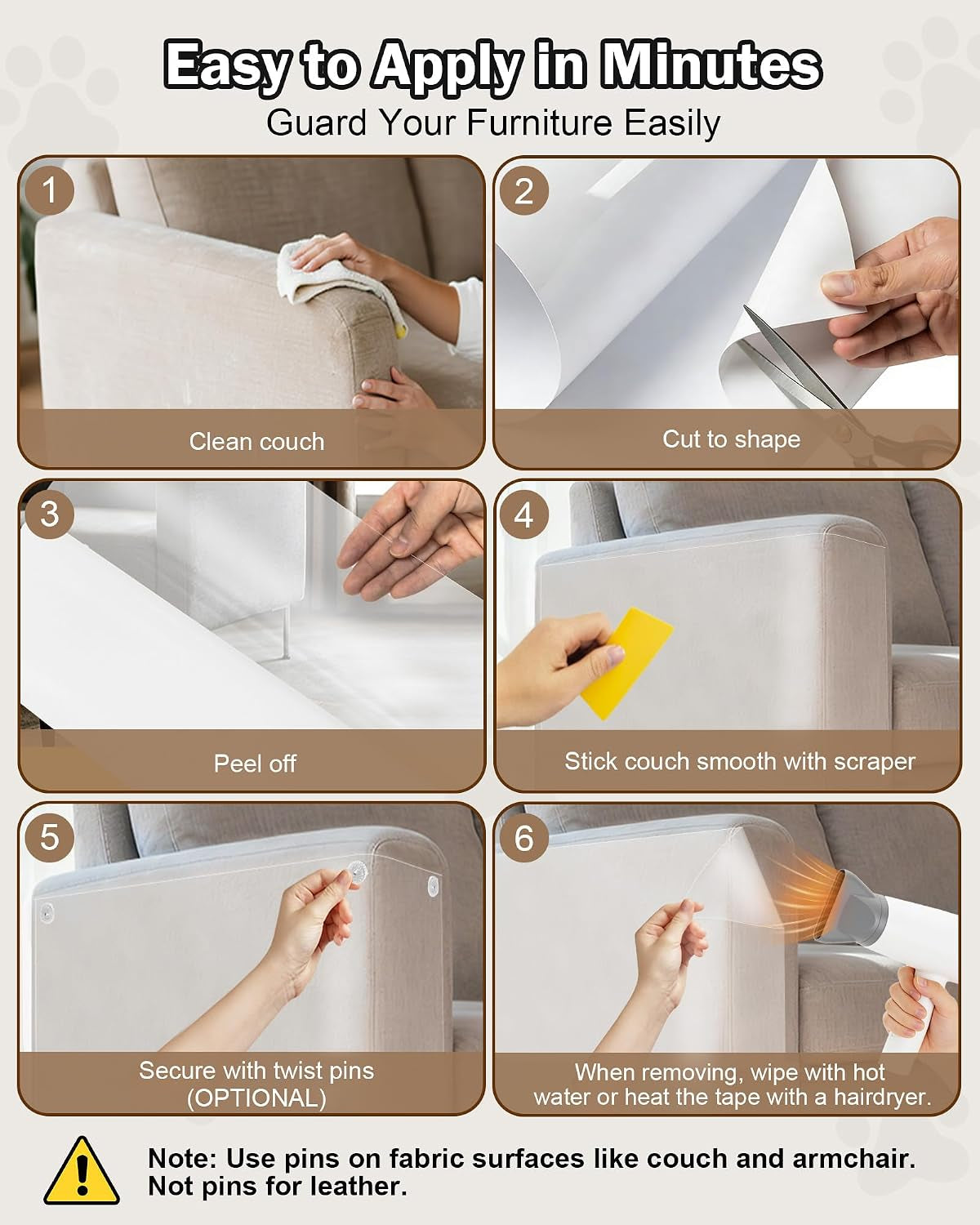 Easy to Apply in Minutes
Guard Your Furniture Easily

1
Clean couch

2
Cut to shape

3
Peel off

4
Stick couch smooth with scraper

5
Secure with twist pins (OPTIONAL)

6
When removing, wipe with hot water or heat the tape with a hairdryer.

Note: Use pins on fabric surfaces like couch and armchair. Not pins for leather.