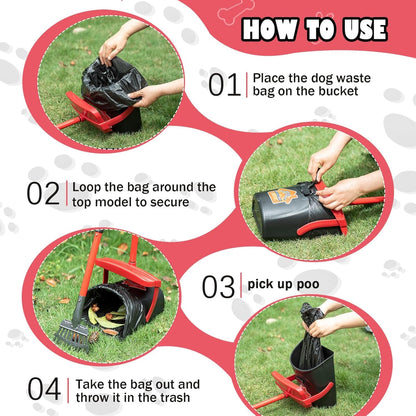 HOW TO USE

01 Place the dog waste bag on the bucket

02 Loop the bag around the top model to secure

03 pick up poo

04 Take the bag out and throw it in the trash