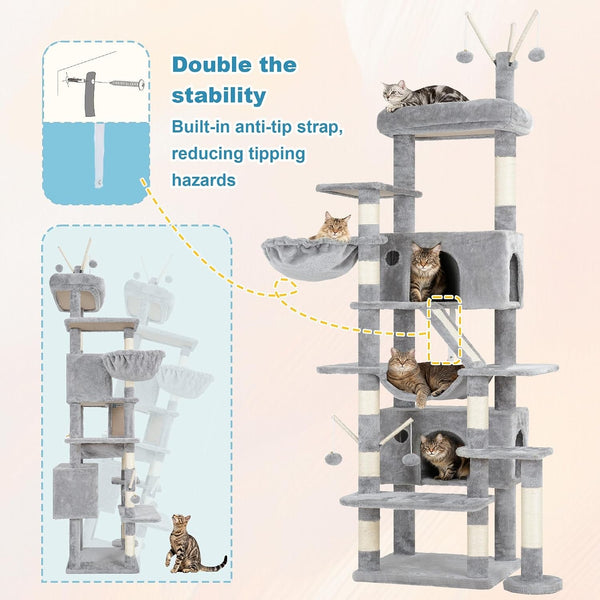 Double the stability

Built-in anti-tip strap, reducing tipping hazards