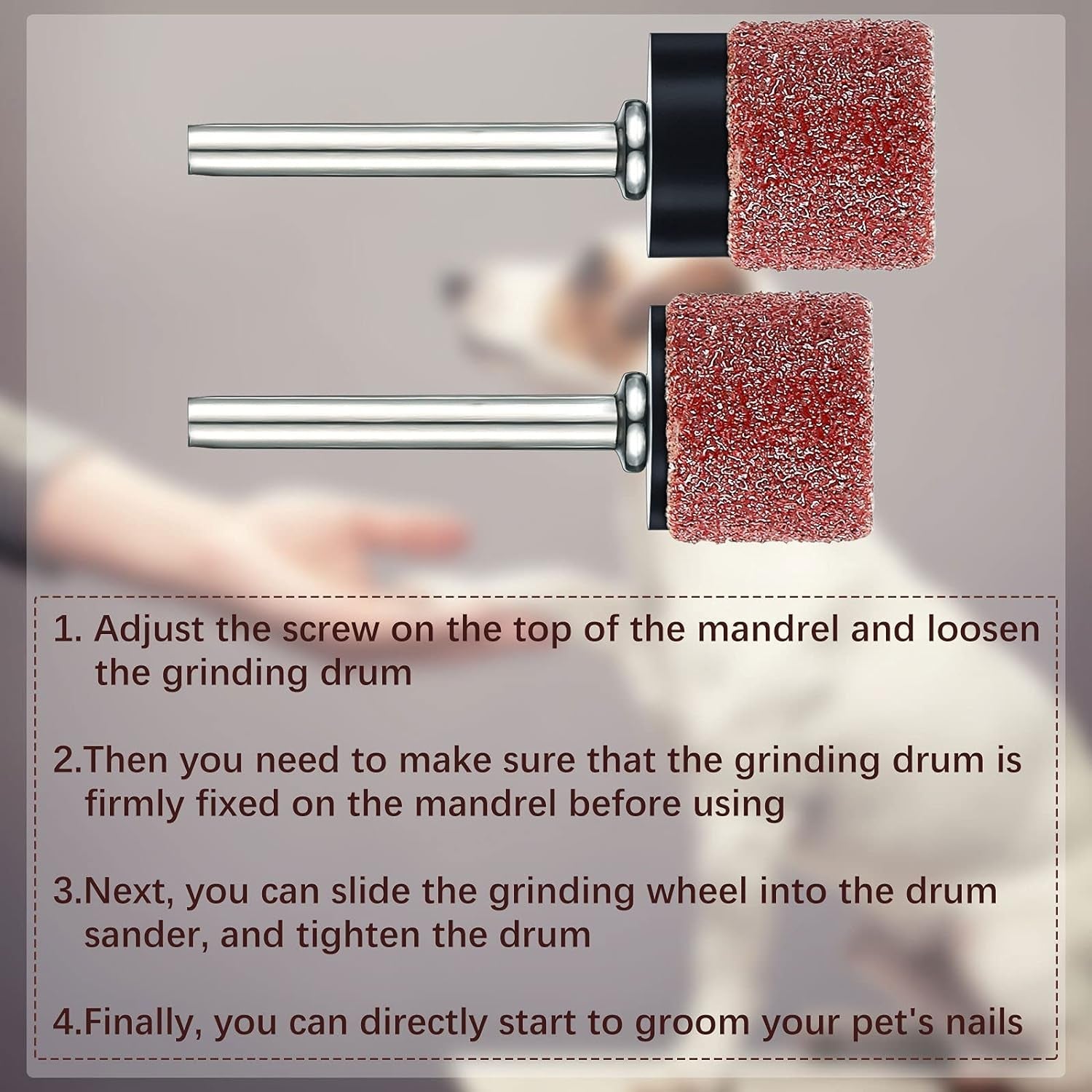 1. Adjust the screw on the top of the mandrel and loosen the grinding drum

2.Then you need to make sure that the grinding drum is firmly fixed on the mandrel before using

3.Next, you can slide the grinding wheel into the drum sander, and tighten the drum

4.Finally, you can directly start to groom your pet's nails