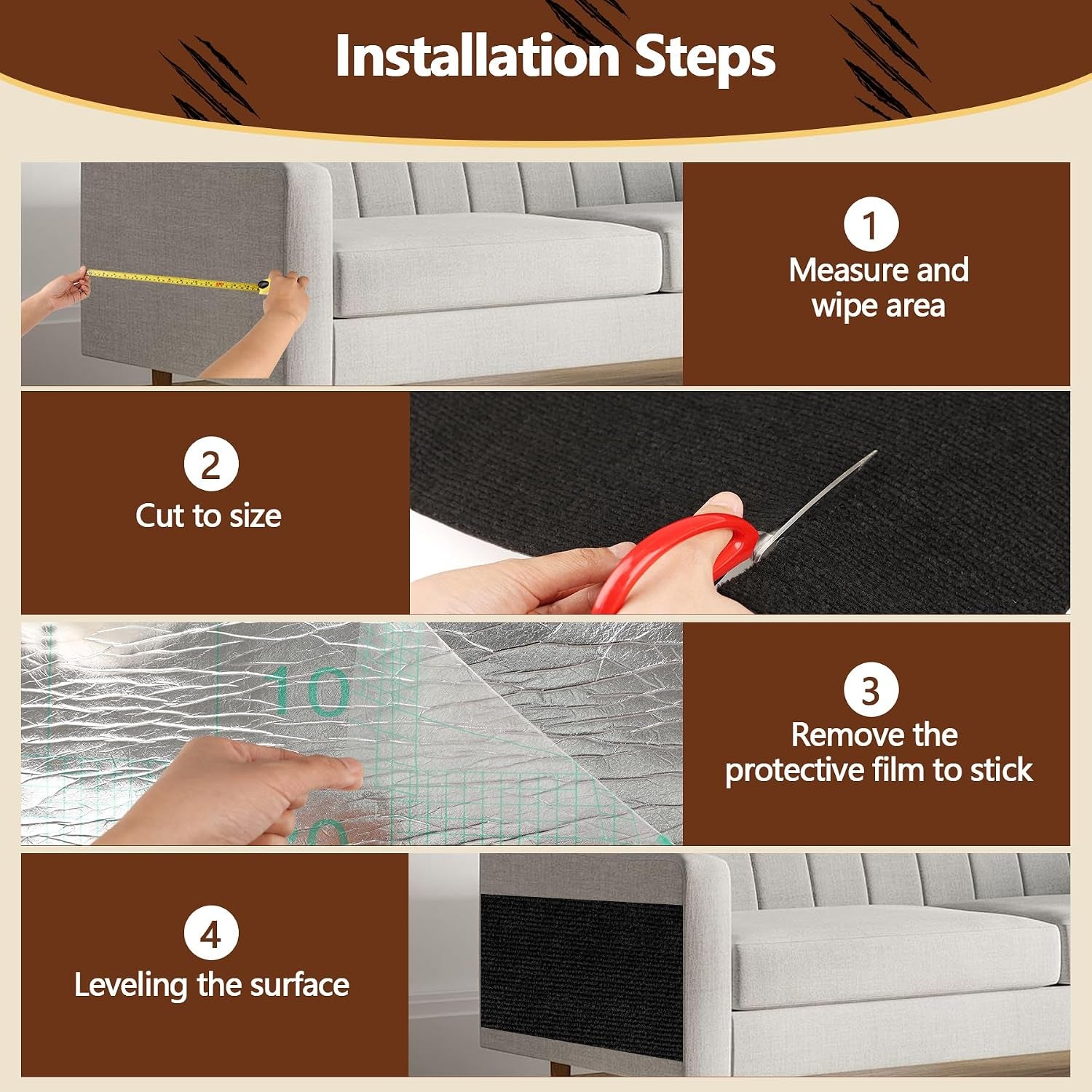 Installation Steps

1
Measure and wipe area

2
Cut to size

10

3
Remove the protective film to stick

4
Leveling the surface