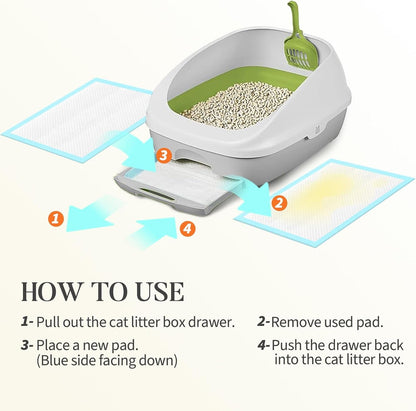 3

2

1

4

HOW TO USE

1- Pull out the cat litter box drawer.

2- Remove used pad.

3- Place a new pad. (Blue side facing down)

4- Push the drawer back into the cat litter box.