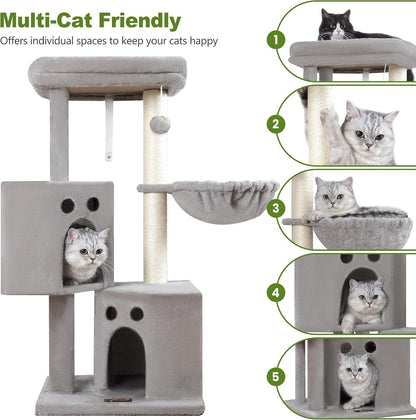 Multi-Cat Friendly
Offers individual spaces to keep your cats happy

1

2

3

4

5