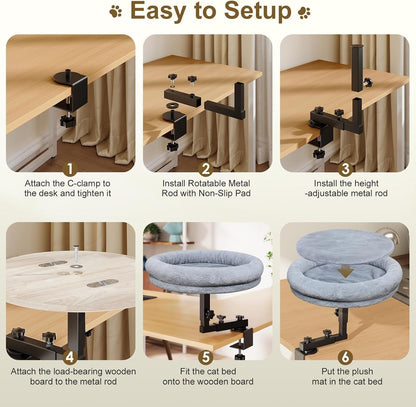 Easy to Setup

1
Attach the C-clamp to the desk and tighten it

2
Install Rotatable Metal Rod with Non-Slip Pad

3
Install the height -adjustable metal rod

4
Attach the load-bearing wooden board to the metal rod

5
Fit the cat bed onto the wooden board

6
Put the plush mat in the cat bed