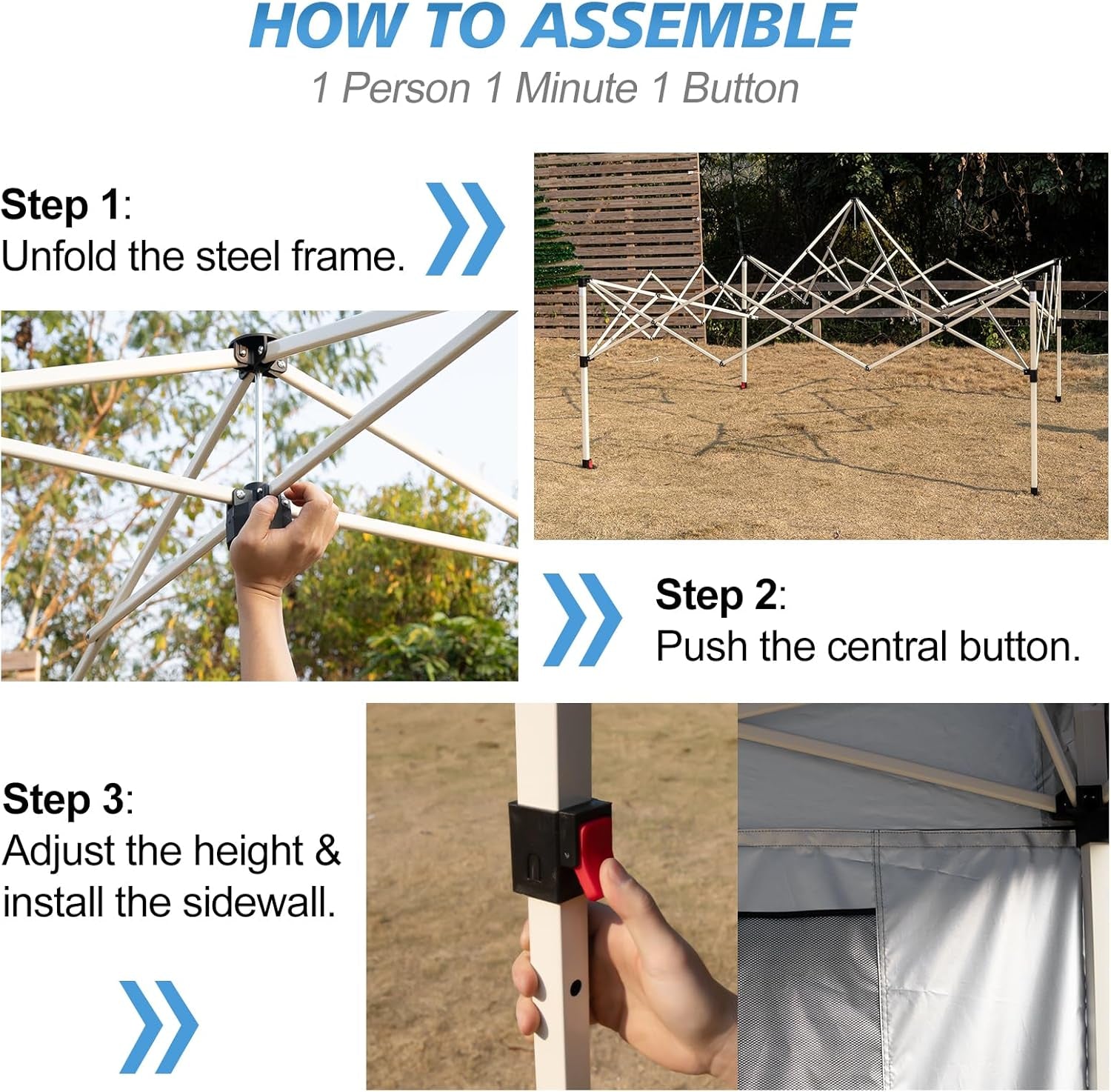 HOW TO ASSEMBLE

1 Person 1 Minute 1 Button

Step 1:
Unfold the steel frame.

Step 2:
Push the central button.

Step 3:
Adjust the height & install the sidewall.