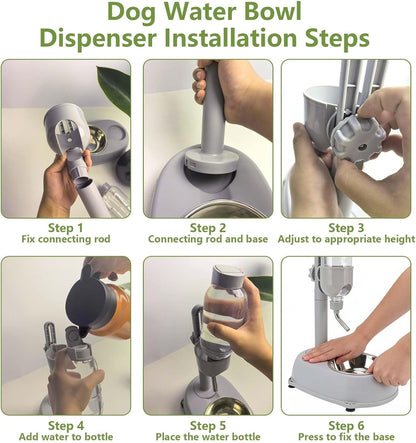 Dog Water Bowl
Dispenser Installation Steps

Step 1
Fix connecting rod

Step 2
Connecting rod and base

Step 3
Adjust to appropriate height

Step 4
Add water to bottle

Step 5
Place the water bottle

Step 6
Press to fix the base