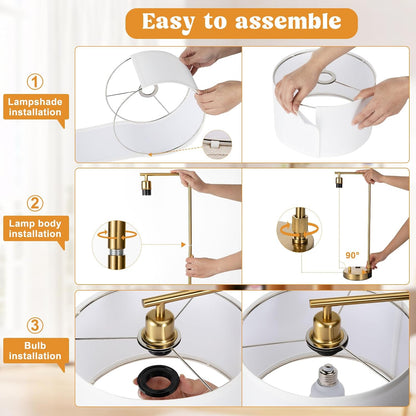 Easy to assemble

①
Lampshade installation

②
Lamp body installation

90°

③
Bulb installation