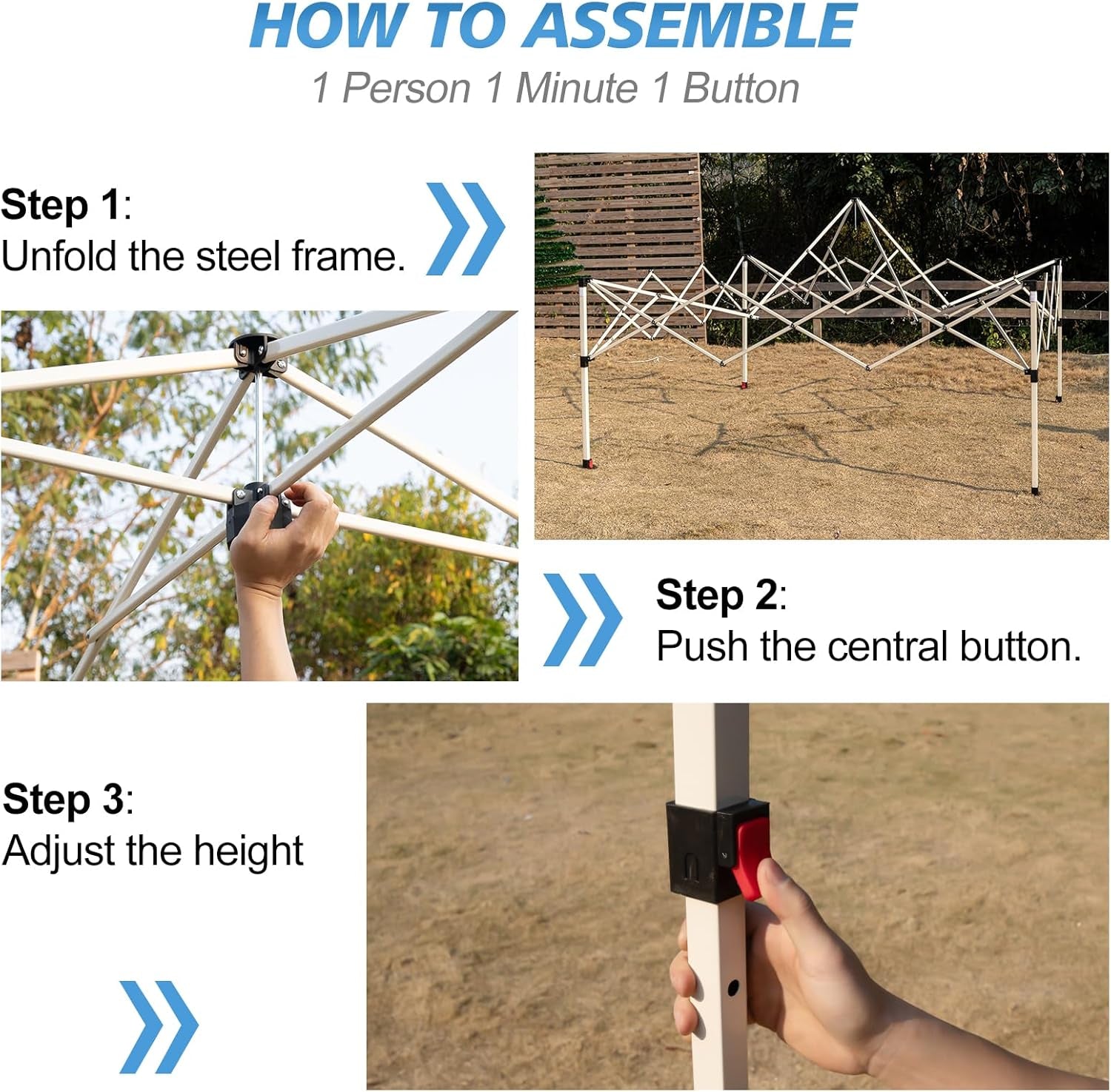 HOW TO ASSEMBLE

1 Person 1 Minute 1 Button

Step 1:
Unfold the steel frame.

Step 2:
Push the central button.

Step 3:
Adjust the height