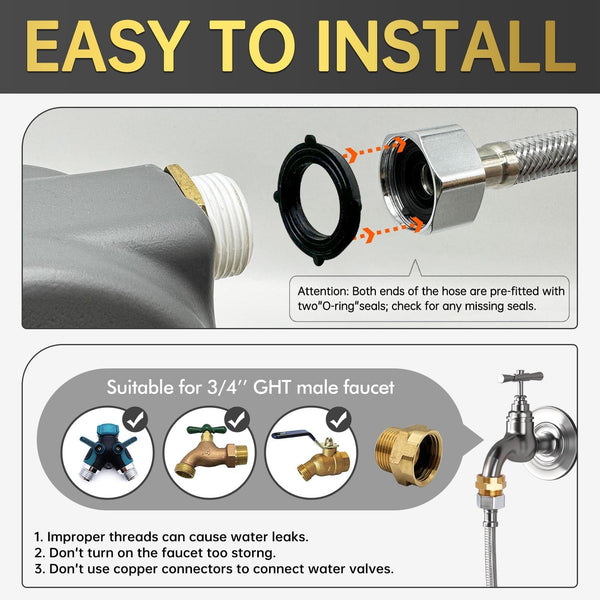 EASY TO INSTALL

Attention: Both ends of the hose are pre-fitted with two"O-ring"seals; check for any missing seals.

Suitable for 3/4'' GHT male faucet

1. Improper threads can cause water leaks.
2. Don't turn on the faucet too storng.
3. Don't use copper connectors to connect water valves.