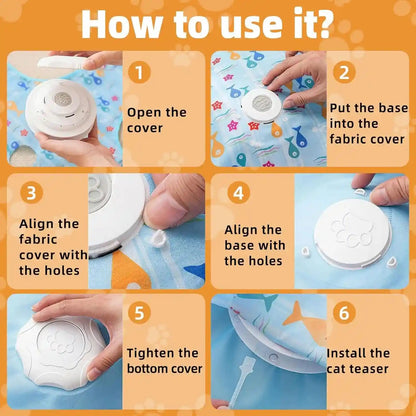 How to use it?

1
Open the cover

2
Put the base into the fabric cover

3
Align the fabric cover with the holes

4
Align the base with the holes

5
Tighten the bottom cover

6
Install the cat teaser