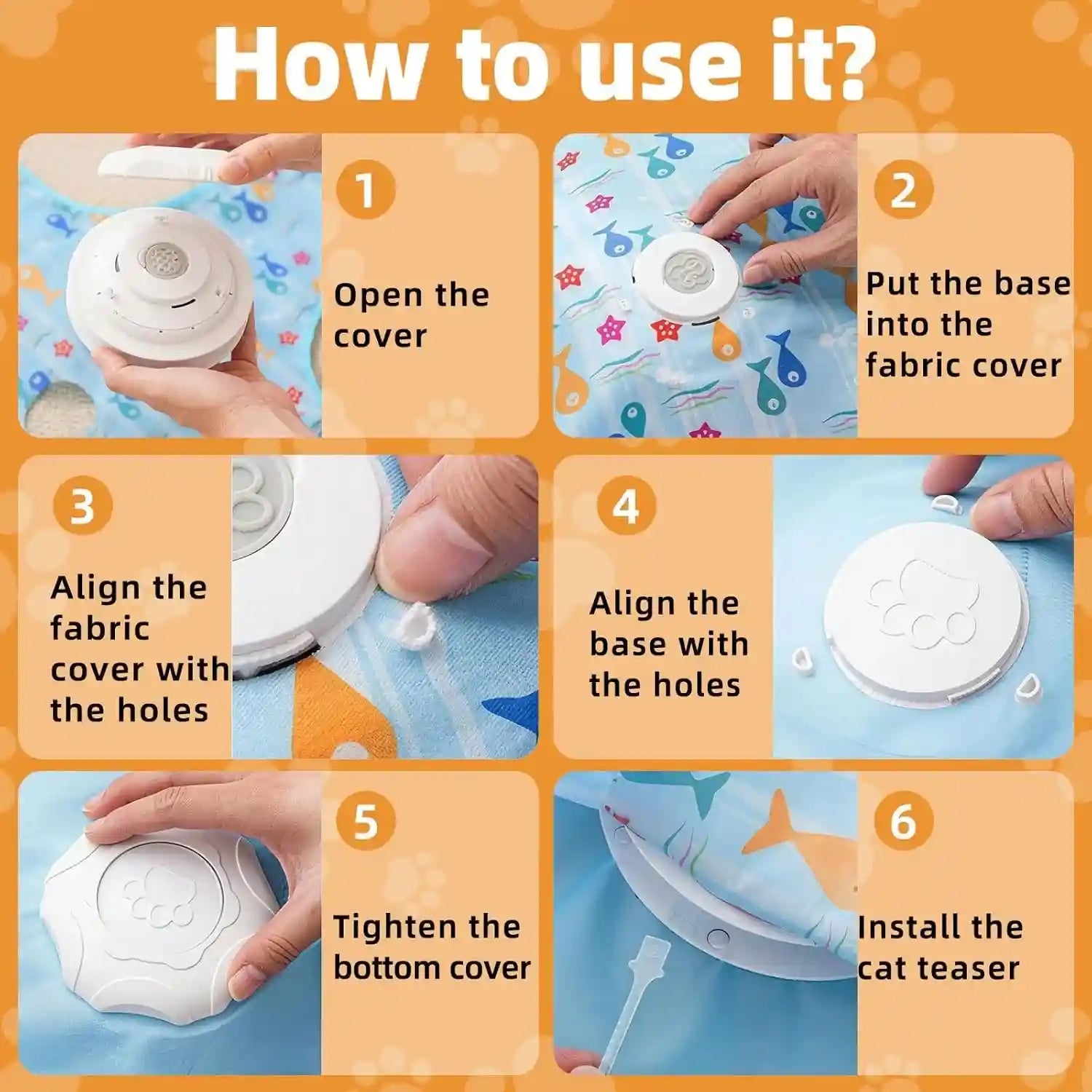 How to use it?

1

Open the cover

2

Put the base into the fabric cover

3

Align the fabric cover with the holes

4

Align the base with the holes

5

Tighten the bottom cover

6

Install the cat teaser