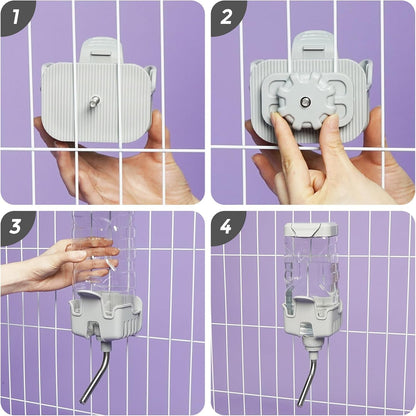 1

2

3

4