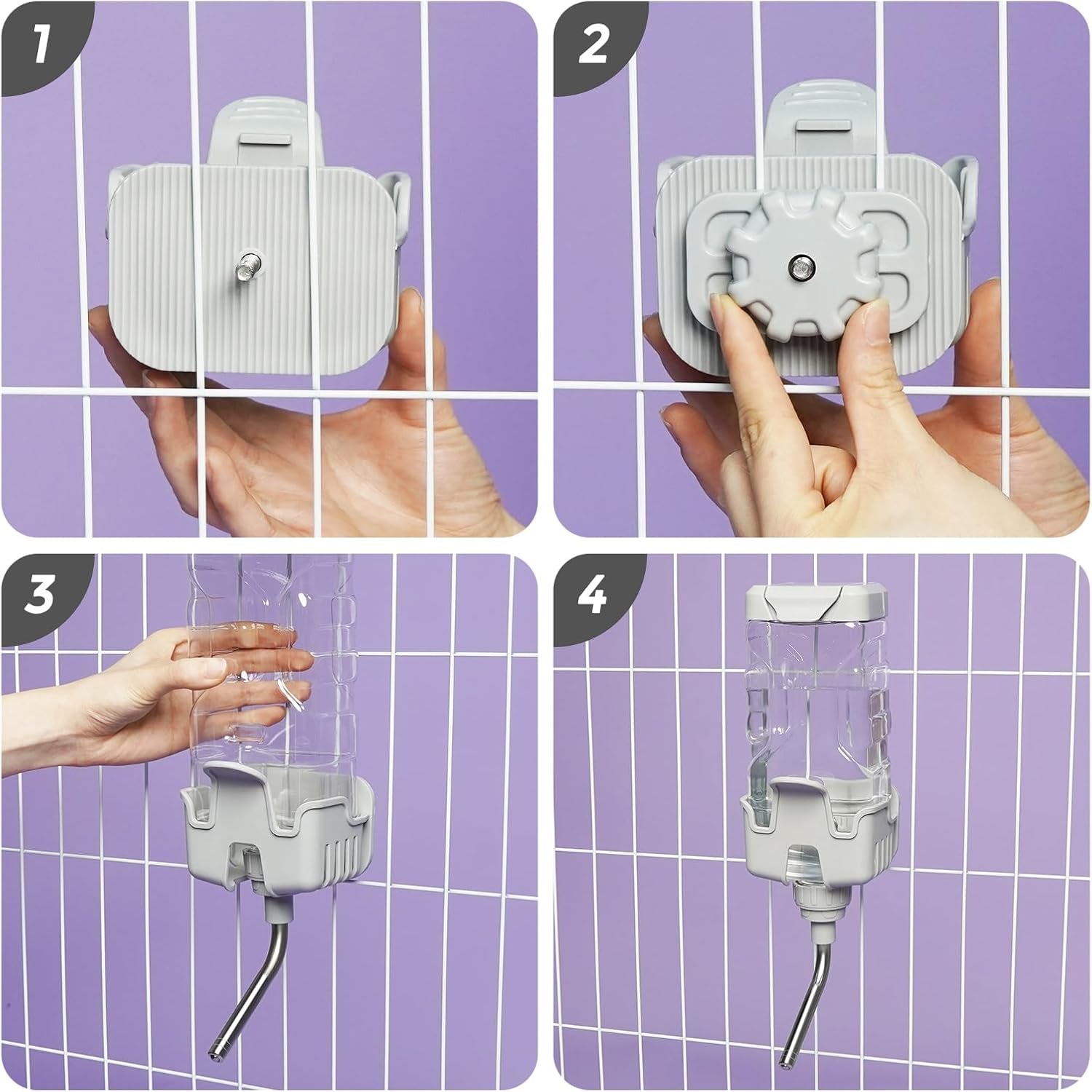 1

2

3

4