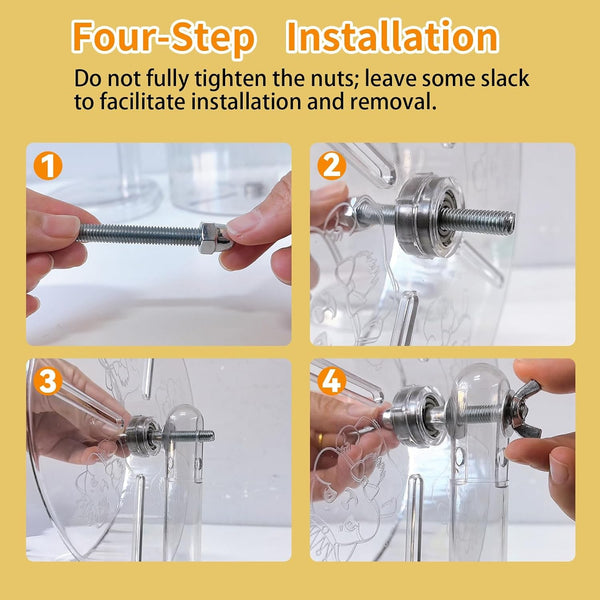 Four-Step Installation

Do not fully tighten the nuts; leave some slack to facilitate installation and removal.

1

2

3

4