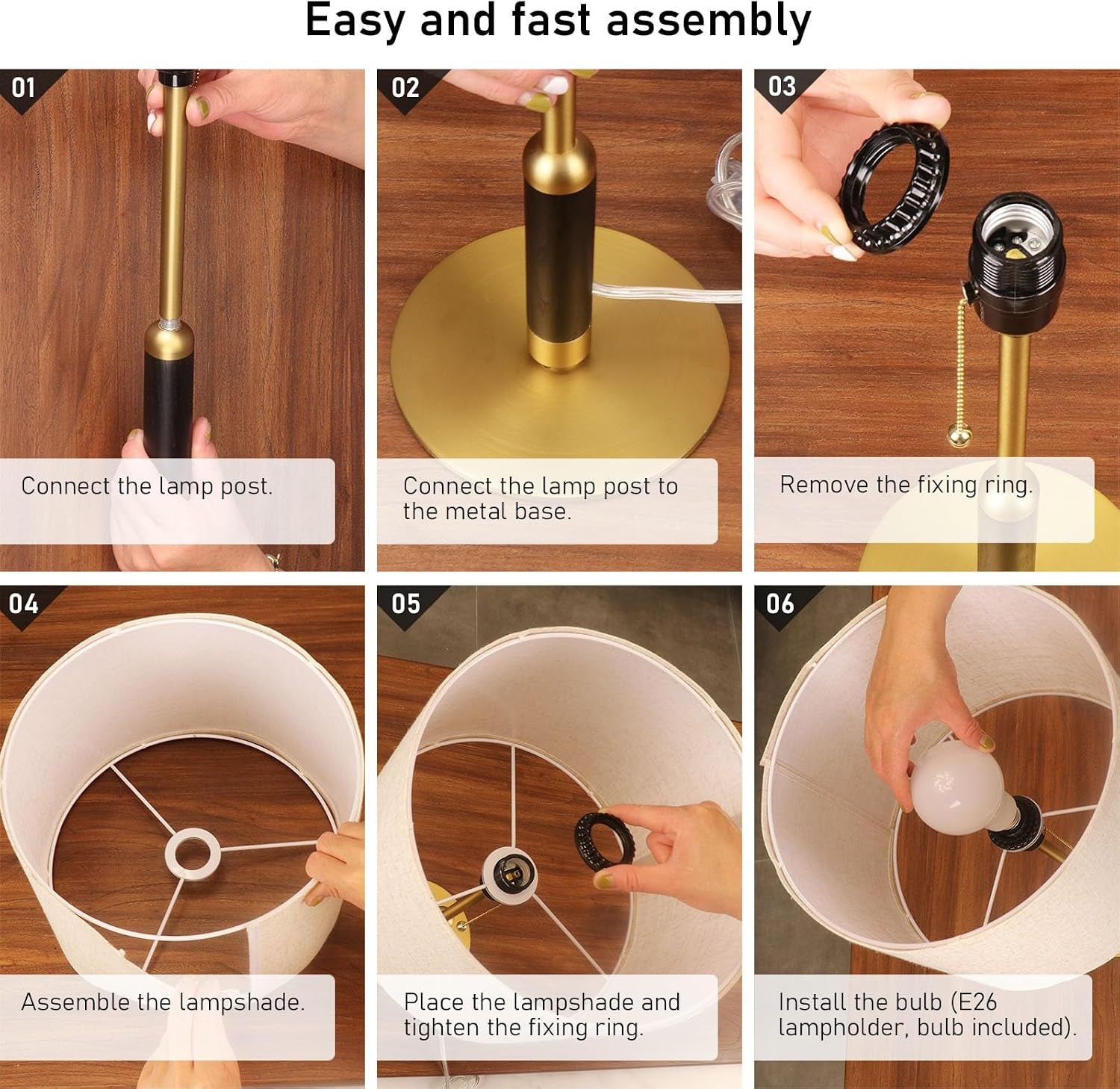 Easy and fast assembly

01

Connect the lamp post.

02

Connect the lamp post to the metal base.

03

Remove the fixing ring.

04

Assemble the lampshade.

05

Place the lampshade and tighten the fixing ring.

06

Install the bulb (E26 lampholder, bulb included).