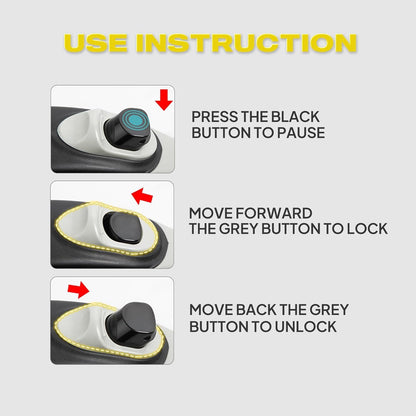 USE INSTRUCTION

PRESS THE BLACK BUTTON TO PAUSE

MOVE FORWARD THE GREY BUTTON TO LOCK

MOVE BACK THE GREY BUTTON TO UNLOCK