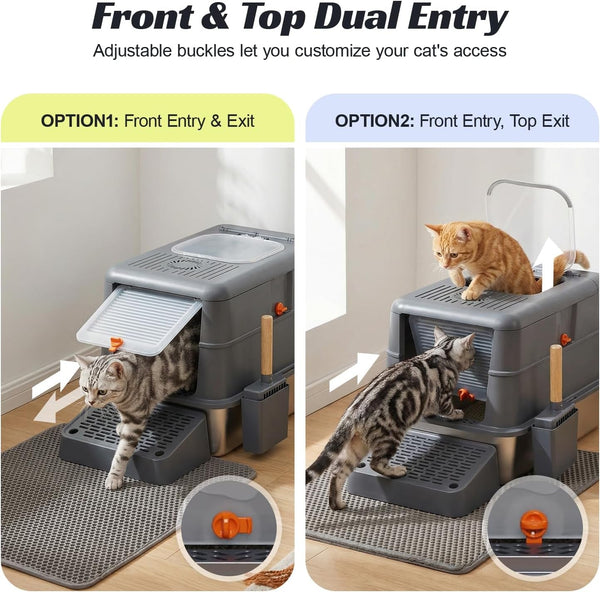 Front & Top Dual Entry

Adjustable buckles let you customize your cat's access

OPTION1: Front Entry & Exit

OPTION2: Front Entry, Top Exit