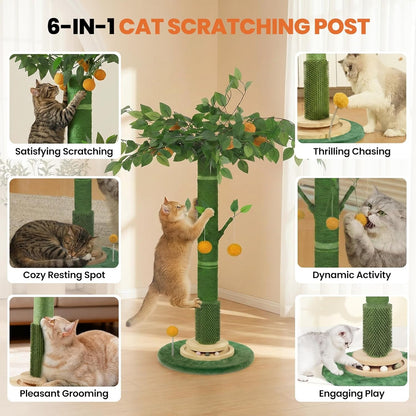 6-IN-1 CAT SCRATCHING POST

Satisfying Scratching

Cozy Resting Spot

Pleasant Grooming

Thrilling Chasing

Dynamic Activity

Engaging Play