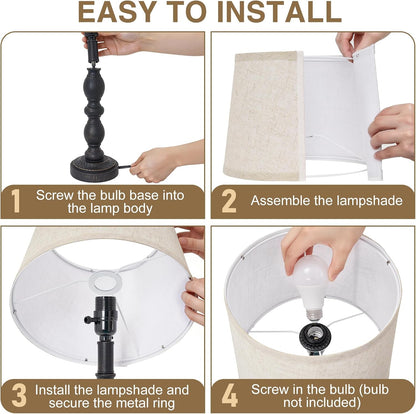 EASY TO INSTALL

1 Screw the bulb base into the lamp body

2 Assemble the lampshade

3 Install the lampshade and secure the metal ring

4 Screw in the bulb (bulb not included)