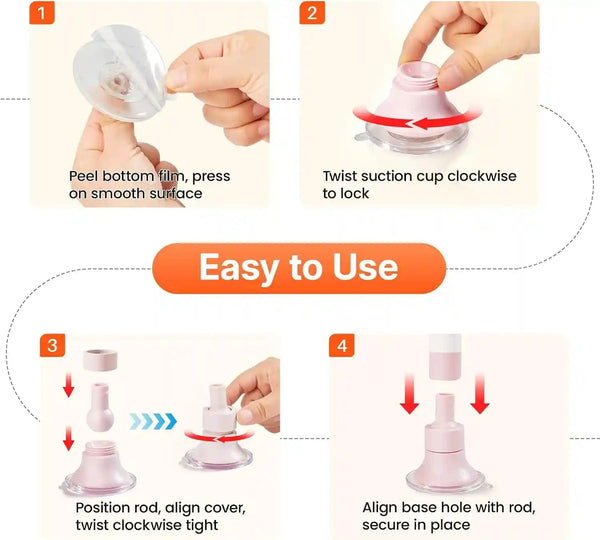 1

Peel bottom film, press on smooth surface

2

Twist suction cup clockwise to lock

Easy to Use

3

Position rod, align cover, twist clockwise tight

4

Align base hole with rod, secure in place