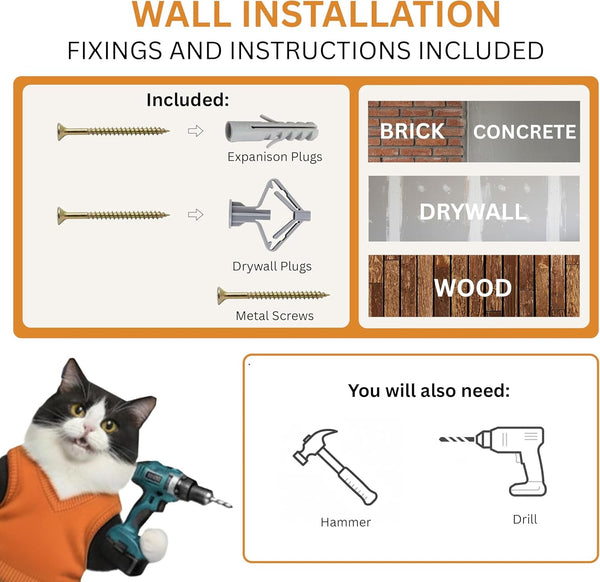 WALL INSTALLATION
FIXINGS AND INSTRUCTIONS INCLUDED

Included:

Expanison Plugs

Drywall Plugs

Metal Screws

BRICK CONCRETE

DRYWALL

WOOD

You will also need:

Hammer

Drill