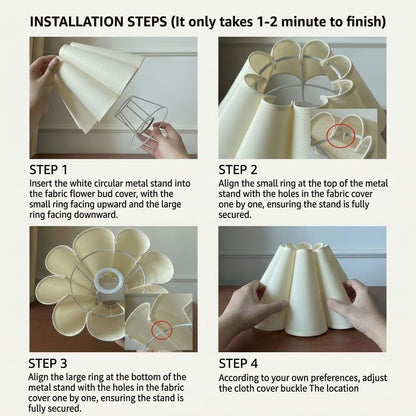 INSTALLATION STEPS (It only takes 1-2 minute to finish)

STEP 1
Insert the white circular metal stand into the fabric flower bud cover, with the small ring facing upward and the large ring facing downward.

STEP 2
Align the small ring at the top of the metal stand with the holes in the fabric cover one by one, ensuring the stand is fully secured.

STEP 3
Align the large ring at the bottom of the metal stand with the holes in the fabric cover one by one, ensuring the stand is fully secured.

STEP 4
According to your own preferences, adjust the cloth cover buckle The location